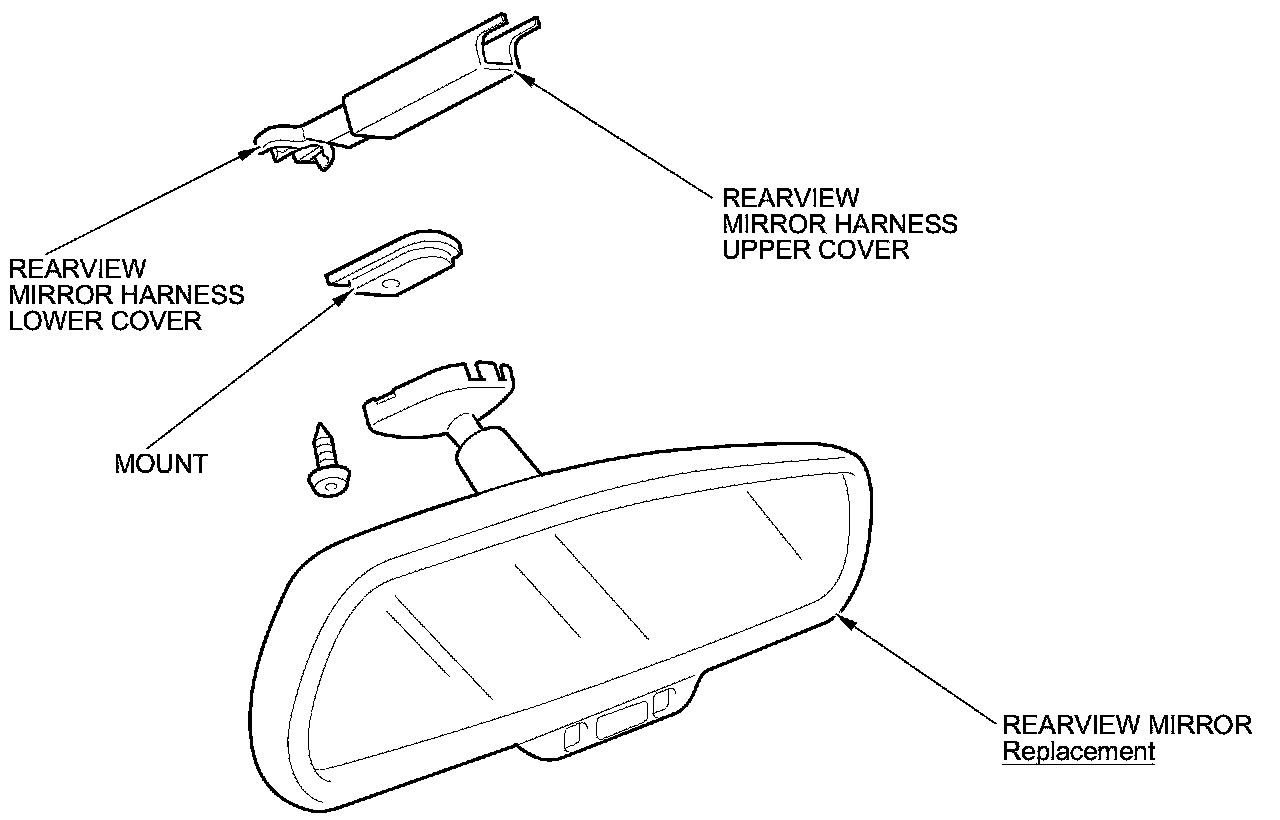 REARVIEW MIRROR HARNESS UPPER COVER

REARVIEW MIRROR HARNESS LOWER COVER

MOUNT

REARVIEW MIRROR
Replacement