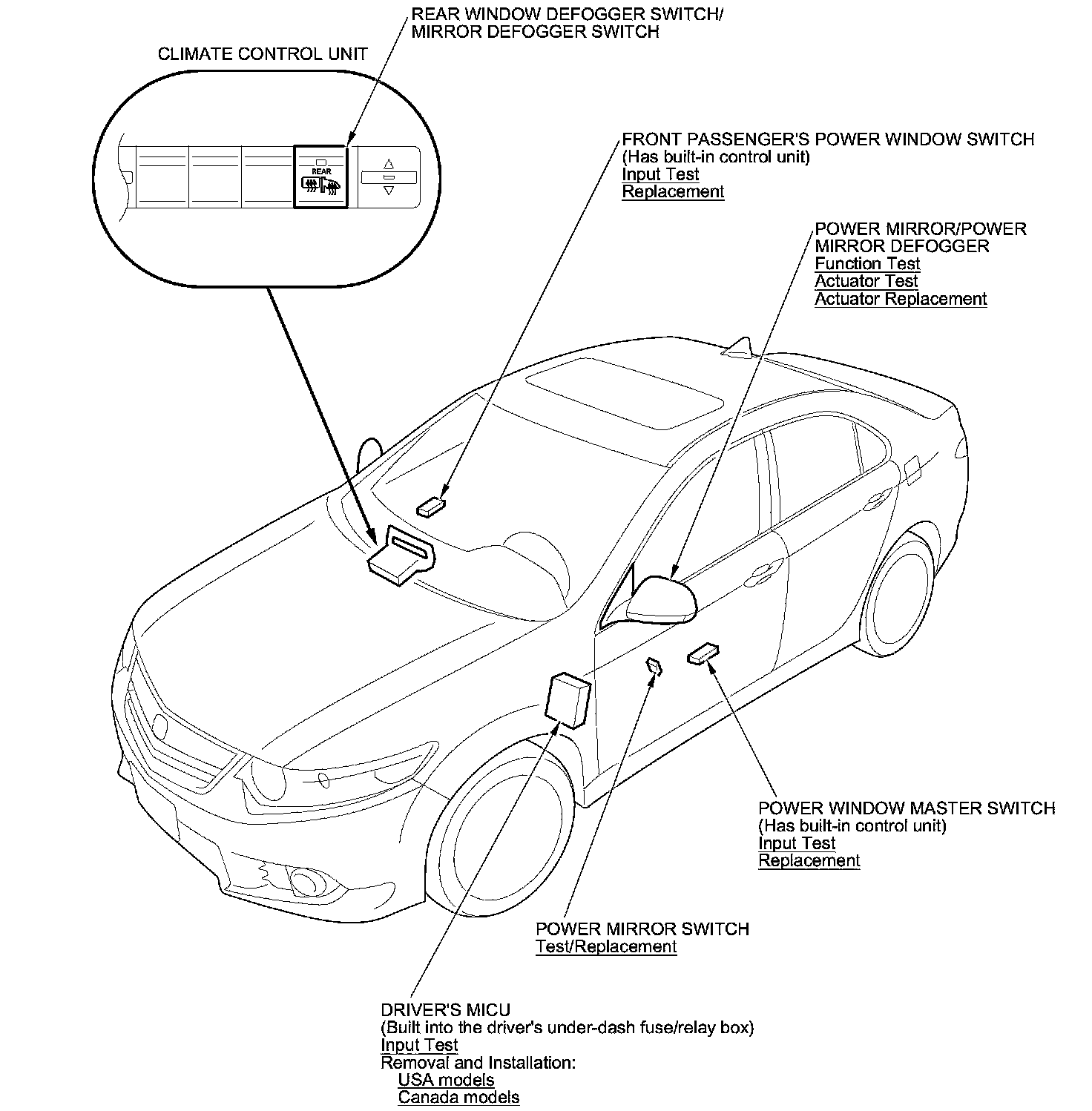 REAR WINDOW DEFOGGER SWITCH/
MIRROR DEFOGGER SWITCH

CLIMATE CONTROL UNIT

REAR

FRONT PASSENGER'S POWER WINDOW SWITCH
(Has built-in control unit)
Input Test
Replacement

POWER MIRROR/POWER
MIRROR DEFOGGER
Function Test
Actuator Test
Actuator Replacement

POWER WINDOW MASTER SWITCH
(Has built-in control unit)
Input Test
Replacement

POWER MIRROR SWITCH
Test/Replacement

DRIVER'S MICU
(Built into the driver's under-dash fuse/relay box)
Input Test
Removal and Installation:
USA models
Canada models