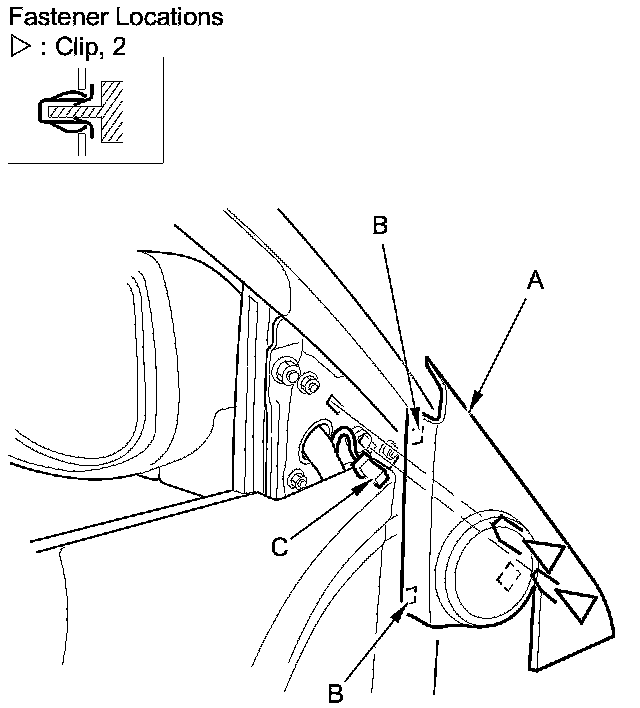 Fastener Locations
▷ : Clip, 2

B
A
C
B