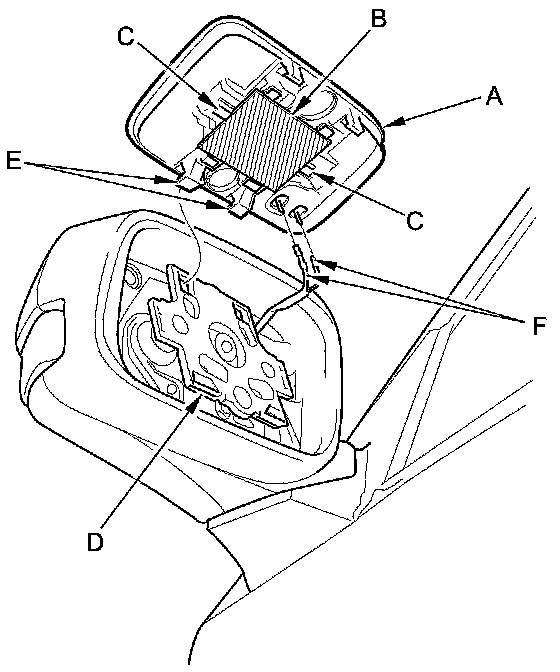 C
B
A
E
C
F
D