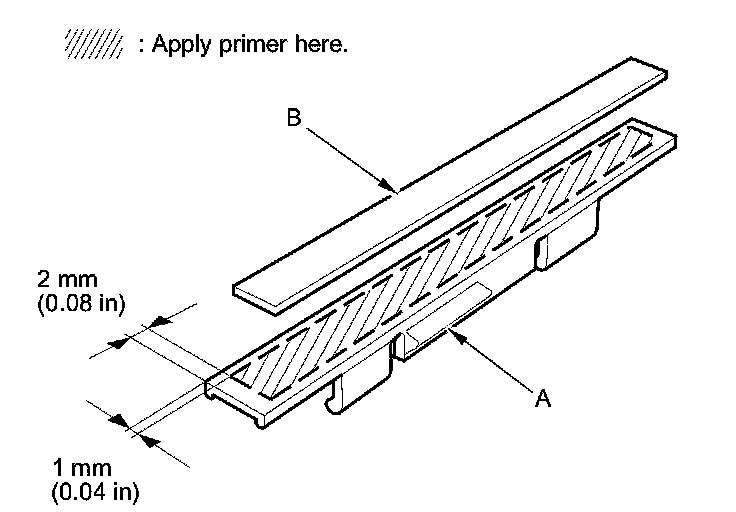 : Apply primer here.

B

2 mm
(0.08 in)

A

1 mm
(0.04 in)