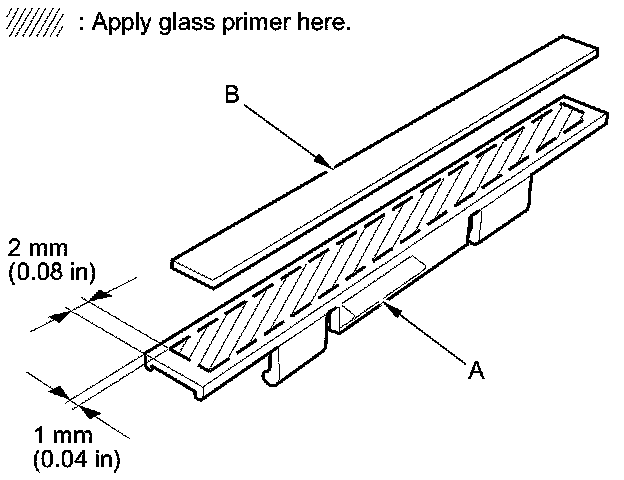 : Apply glass primer here.

B

2 mm
(0.08 in)

A

1 mm
(0.04 in)