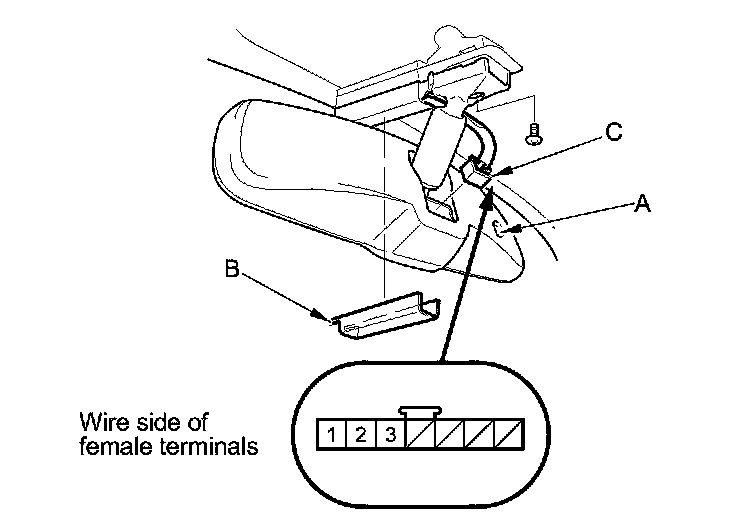 C

A

B

Wire side of female terminals

1 2 3