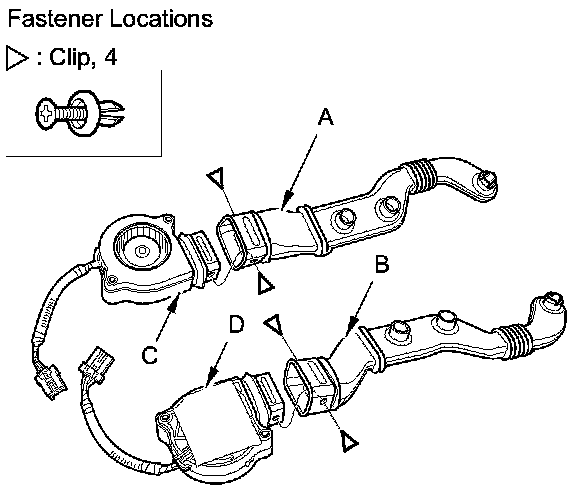 Fastener Locations

▷ : Clip, 4

A

B

C

D