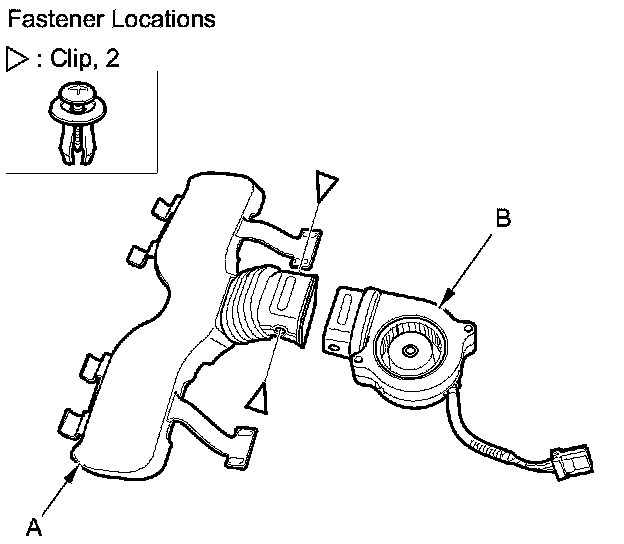 Fastener Locations

▷ : Clip, 2

B

A