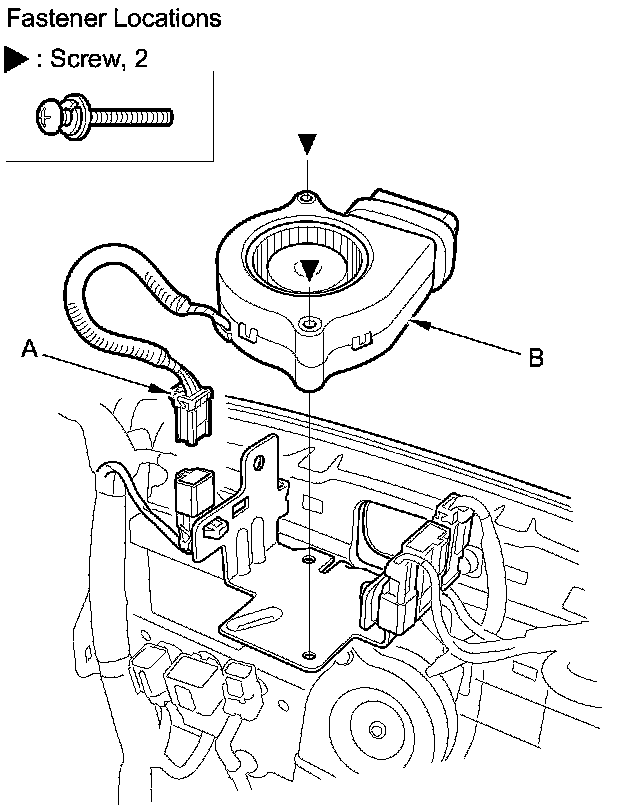 Fastener Locations

▶ : Screw, 2

A

B