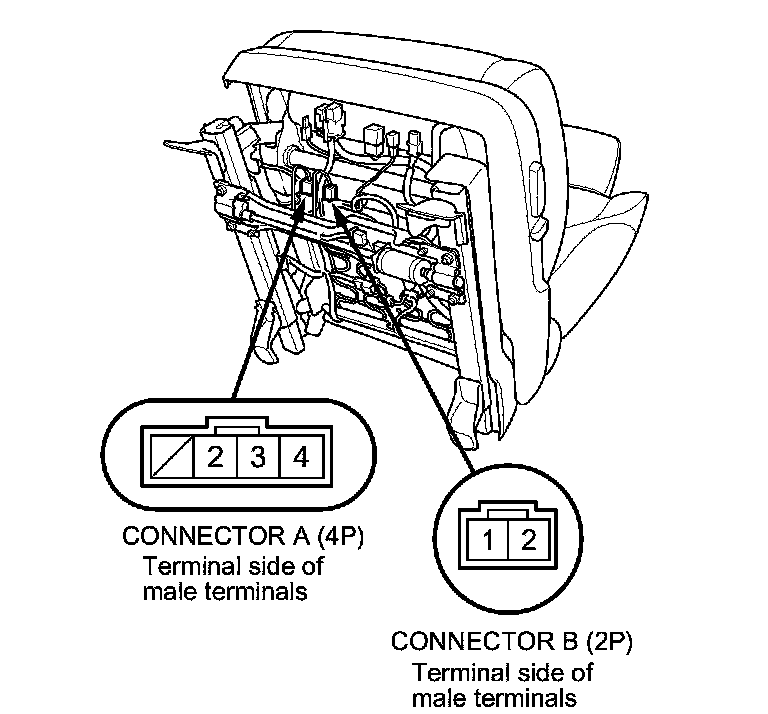 2 3 4

CONNECTOR A (4P)
Terminal side of male terminals

1 2

CONNECTOR B (2P)
Terminal side of male terminals