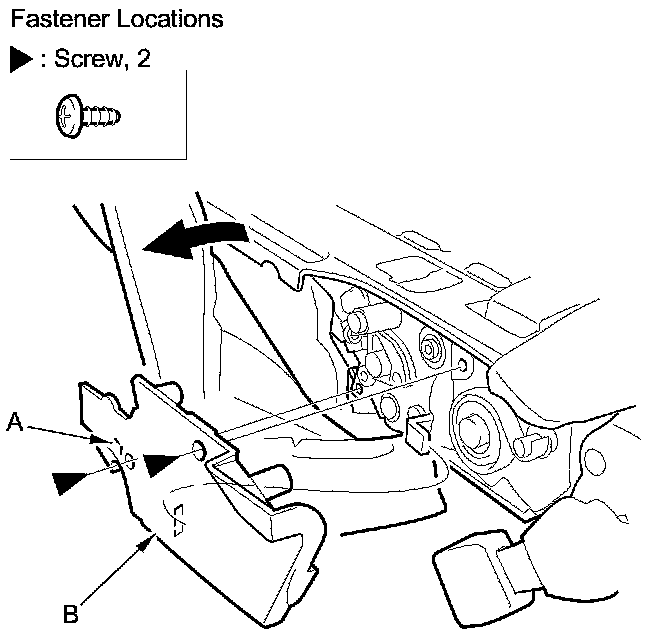 Fastener Locations

▶ : Screw, 2

A

B