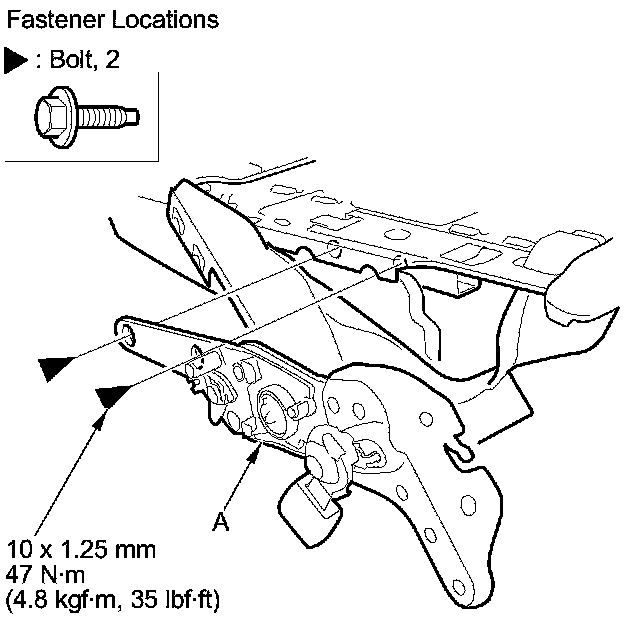 Fastener Locations

▶ : Bolt, 2

A

10 x 1.25 mm
47 N·m
(4.8 kgf·m, 35 lbf·ft)