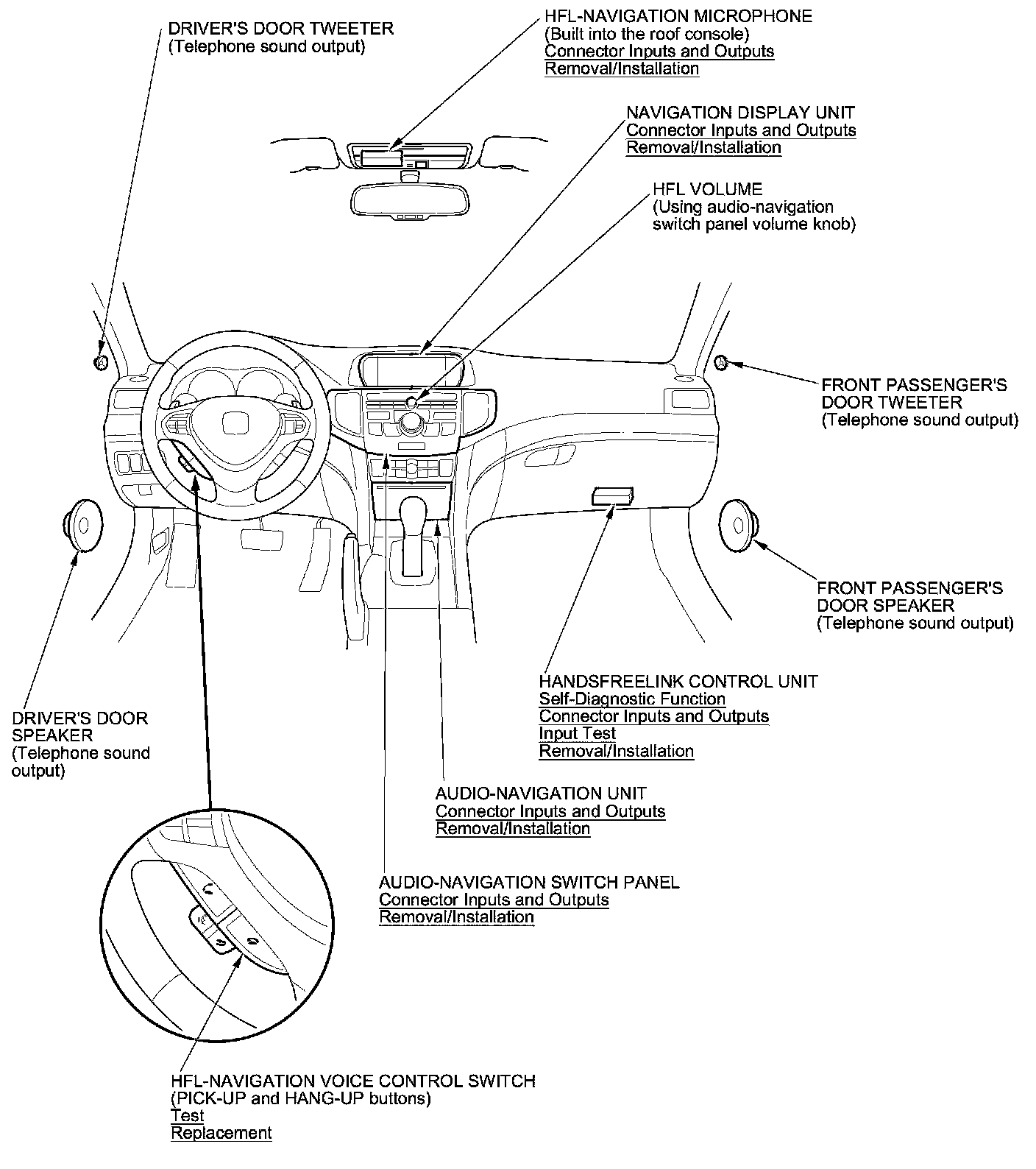 DRIVER'S DOOR TWEETER
(Telephone sound output)

HFL-NAVIGATION MICROPHONE
(Built into the roof console)
Connector Inputs and Outputs
Removal/Installation

NAVIGATION DISPLAY UNIT
Connector Inputs and Outputs
Removal/Installation

HFL VOLUME
(Using audio-navigation switch panel volume knob)

FRONT PASSENGER'S DOOR TWEETER
(Telephone sound output)

FRONT PASSENGER'S DOOR SPEAKER
(Telephone sound output)

HANDSFREELINK CONTROL UNIT
Self-Diagnostic Function
Connector Inputs and Outputs
Input Test
Removal/Installation

DRIVER'S DOOR SPEAKER
(Telephone sound output)

AUDIO-NAVIGATION UNIT
Connector Inputs and Outputs
Removal/Installation

AUDIO-NAVIGATION SWITCH PANEL
Connector Inputs and Outputs
Removal/Installation

HFL-NAVIGATION VOICE CONTROL SWITCH
(PICK-UP and HANG-UP buttons)
Test
Replacement