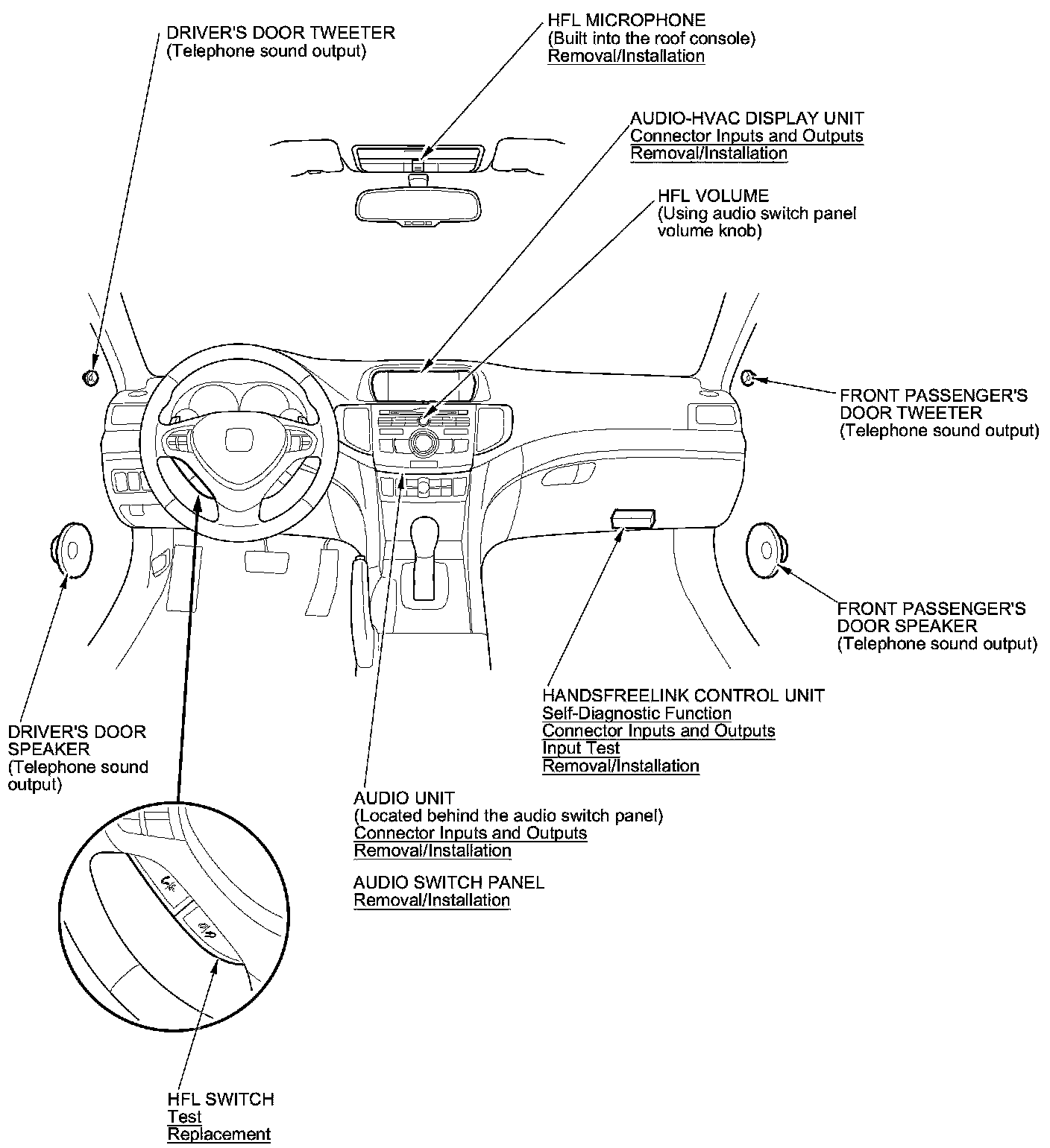 DRIVER'S DOOR TWEETER
(Telephone sound output)

HFL MICROPHONE
(Built into the roof console)
Removal/Installation

AUDIO-HVAC DISPLAY UNIT
Connector Inputs and Outputs
Removal/Installation

HFL VOLUME
(Using audio switch panel volume knob)

FRONT PASSENGER'S DOOR TWEETER
(Telephone sound output)

FRONT PASSENGER'S DOOR SPEAKER
(Telephone sound output)

HANDSFREELINK CONTROL UNIT
Self-Diagnostic Function
Connector Inputs and Outputs
Input Test
Removal/Installation

DRIVER'S DOOR SPEAKER
(Telephone sound output)

AUDIO UNIT
(Located behind the audio switch panel)
Connector Inputs and Outputs
Removal/Installation

AUDIO SWITCH PANEL
Removal/Installation

HFL SWITCH
Test
Replacement