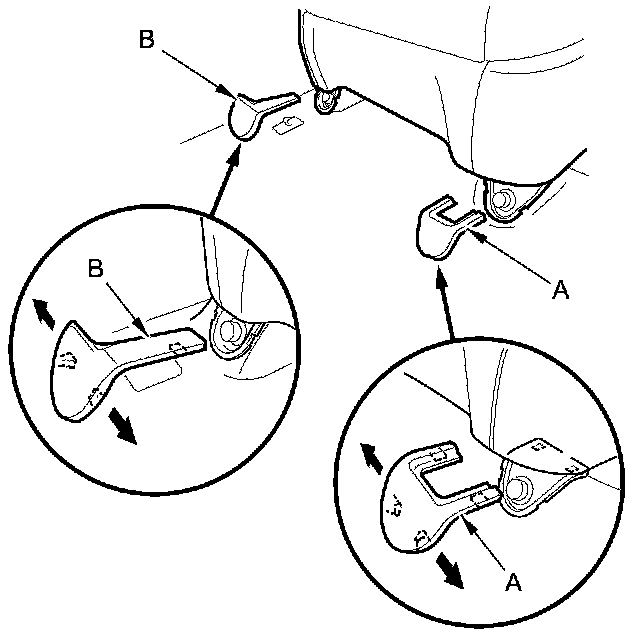 B
B
A
A