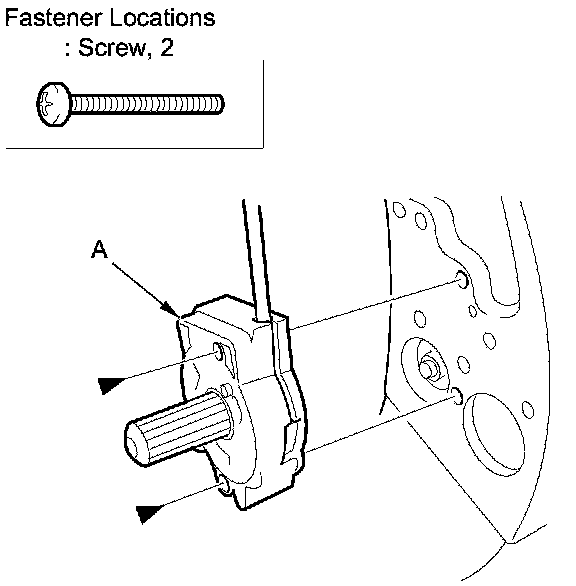 Fastener Locations
: Screw, 2

A