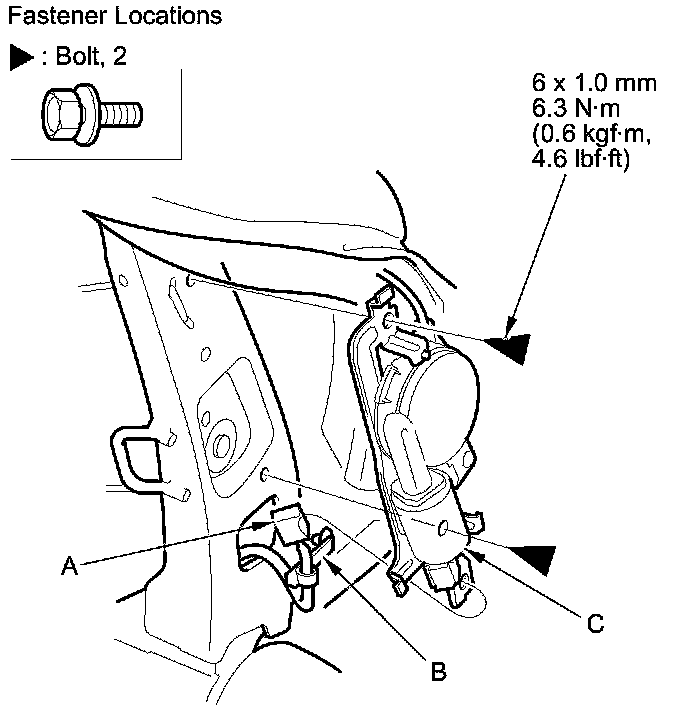 Fastener Locations

▶ : Bolt, 2

6 x 1.0 mm
6.3 N·m
(0.6 kgf·m,
4.6 lbf·ft)

A

B

C