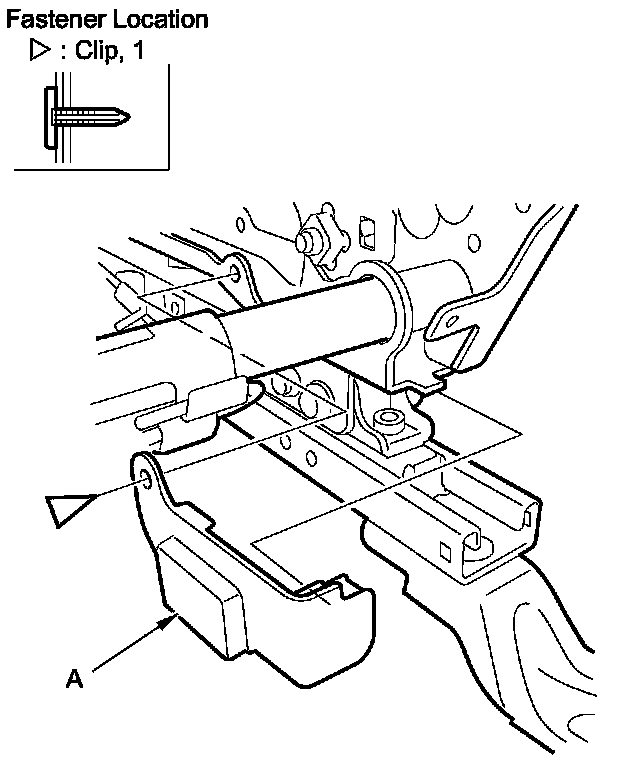 Fastener Location
▷ : Clip, 1

A