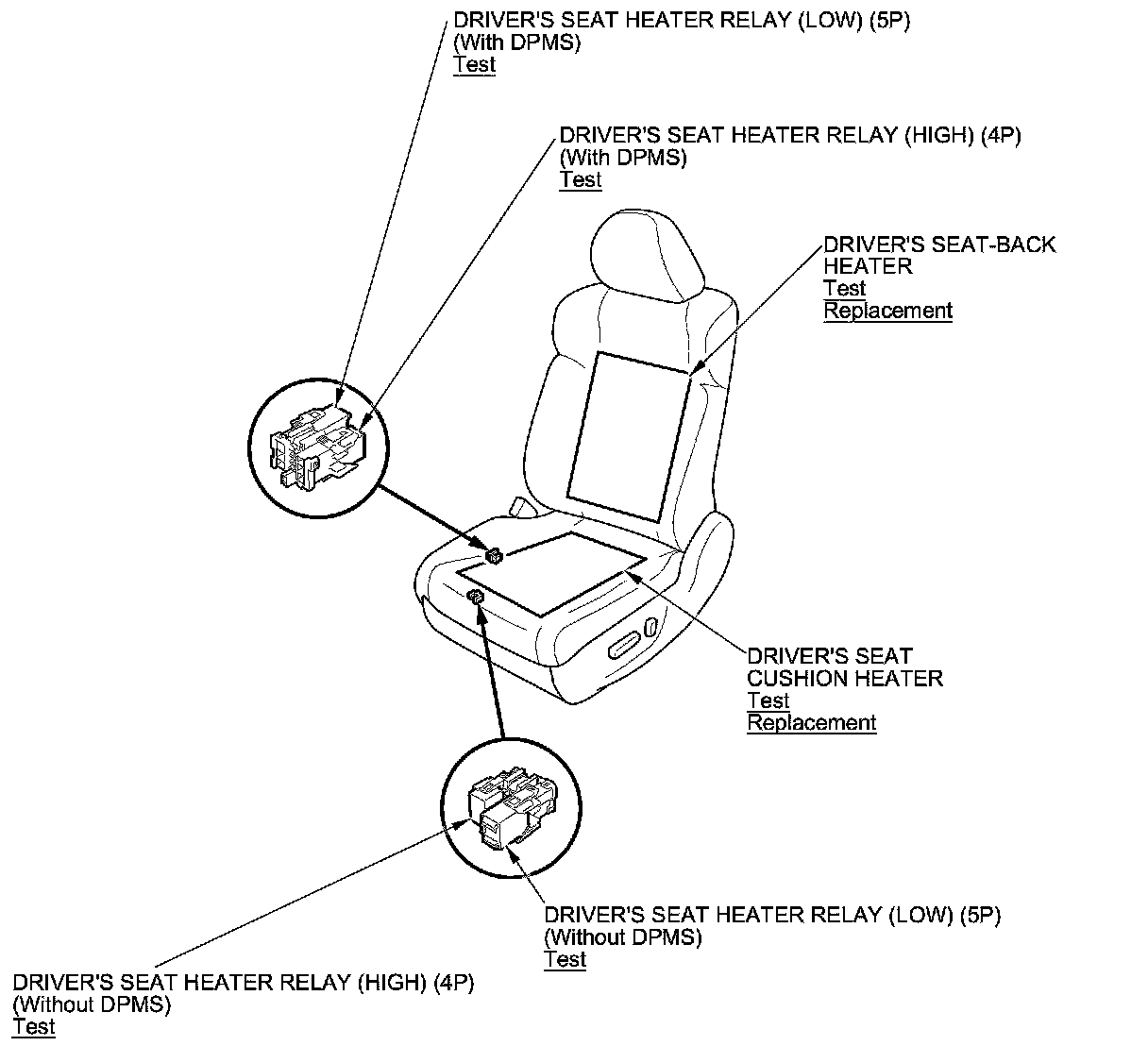 DRIVER'S SEAT HEATER RELAY (LOW) (5P)
(With DPMS)
Test

DRIVER'S SEAT HEATER RELAY (HIGH) (4P)
(With DPMS)
Test

DRIVER'S SEAT-BACK HEATER
Test
Replacement

DRIVER'S SEAT CUSHION HEATER
Test
Replacement

DRIVER'S SEAT HEATER RELAY (LOW) (5P)
(Without DPMS)
Test

DRIVER'S SEAT HEATER RELAY (HIGH) (4P)
(Without DPMS)
Test