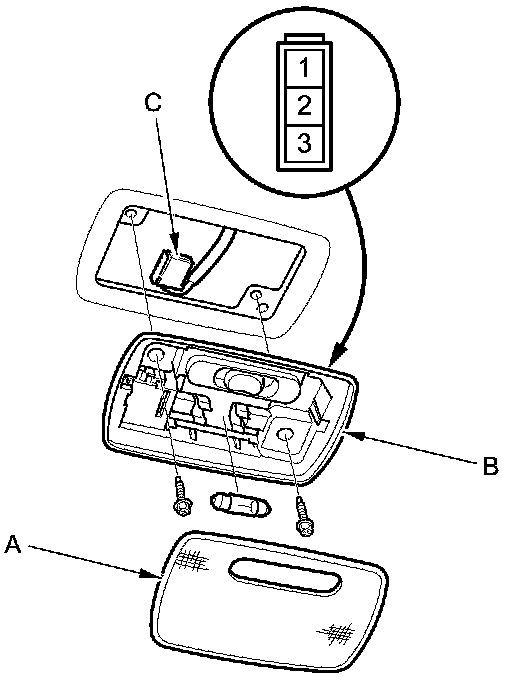 1
2
3
C
B
A