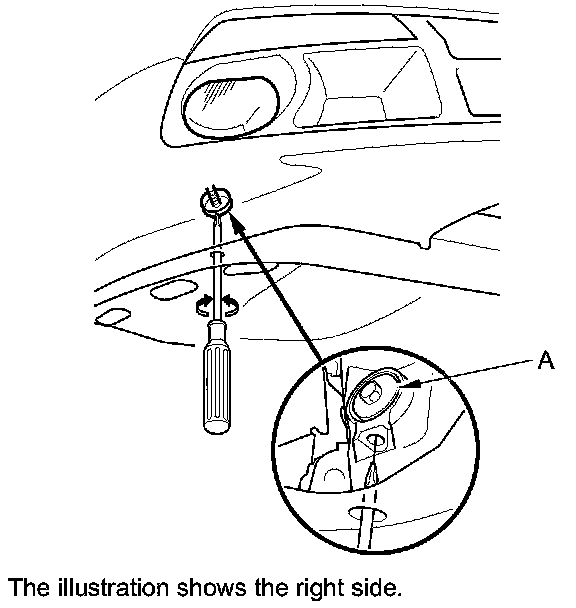 A

The illustration shows the right side.