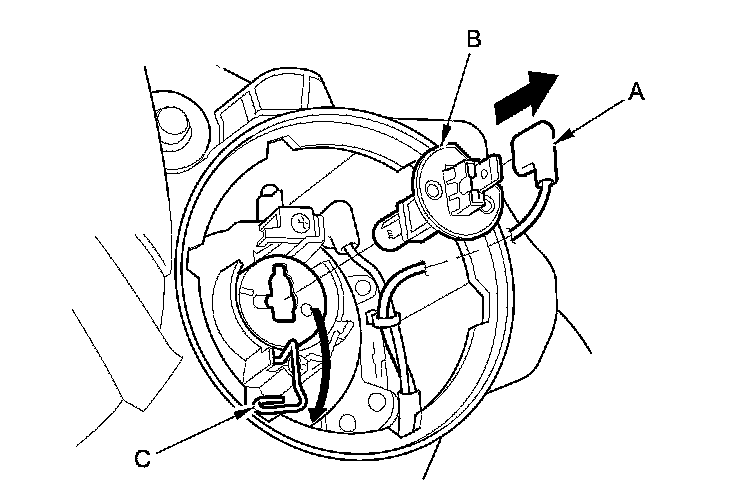 B
A
C