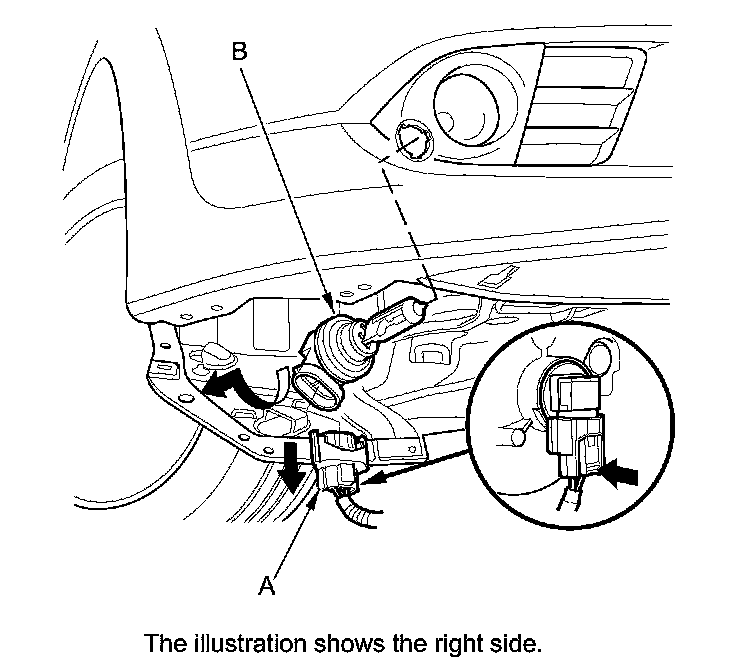 B

A

The illustration shows the right side.