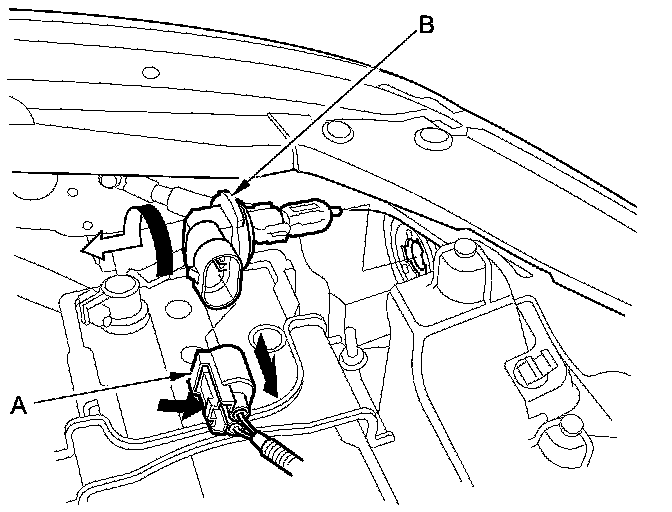 B

A