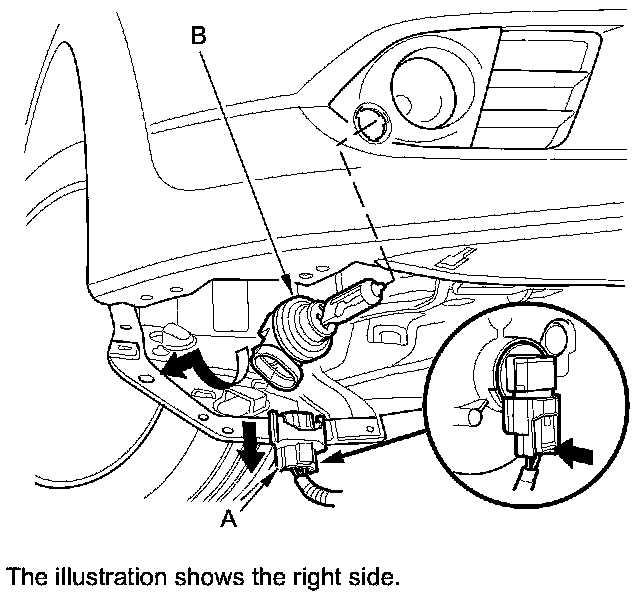 B

A

The illustration shows the right side.