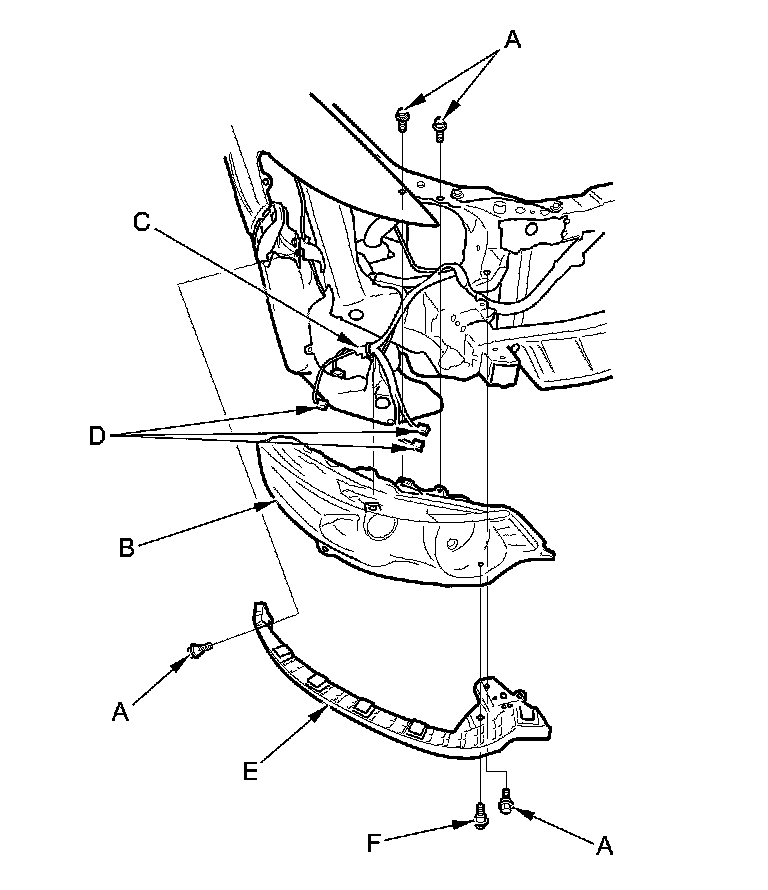 A
C
D
B
A
E
F
A