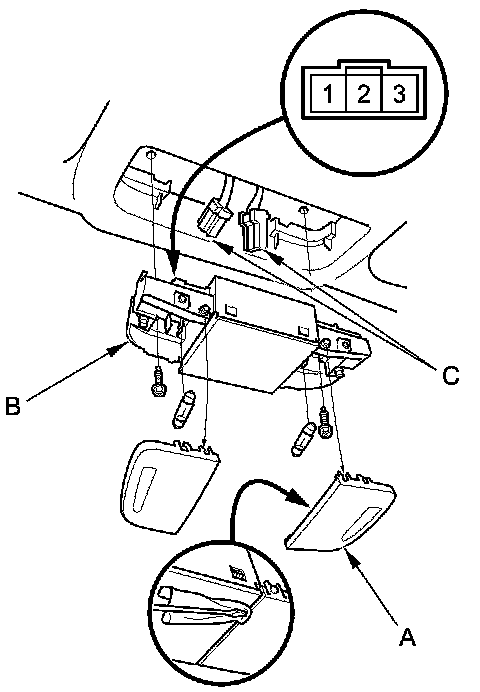 1 2 3

C

B

A