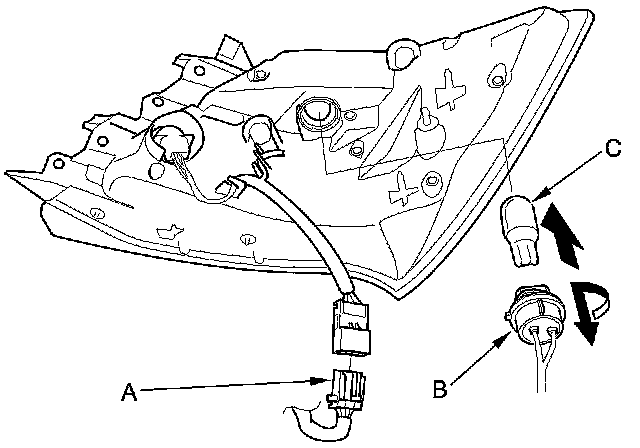 C
A
B