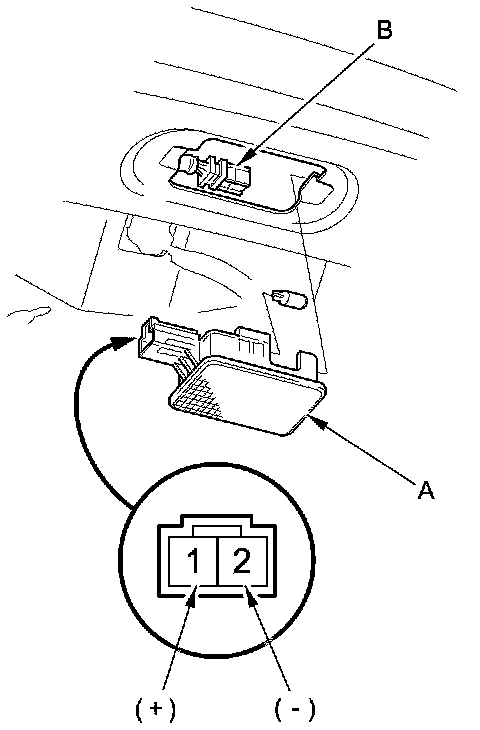 B

A

1 2

(+) (-)