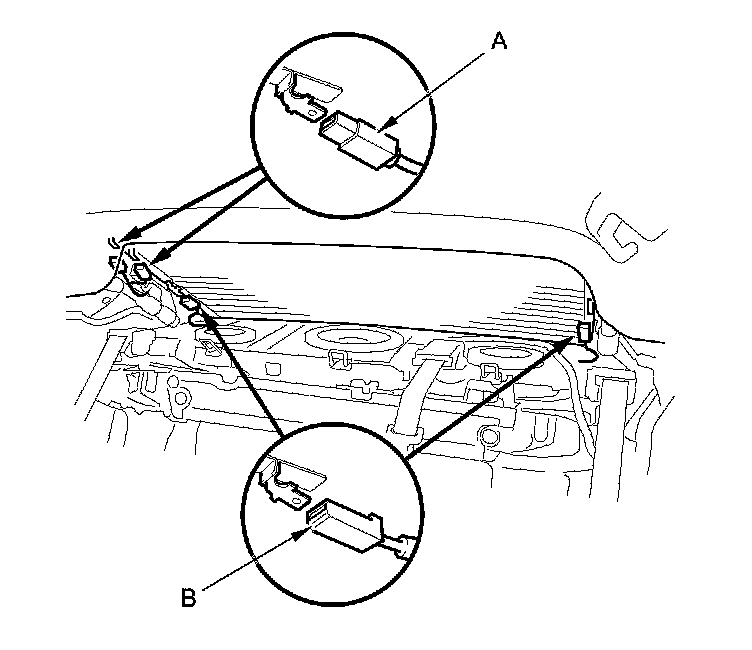 A

B