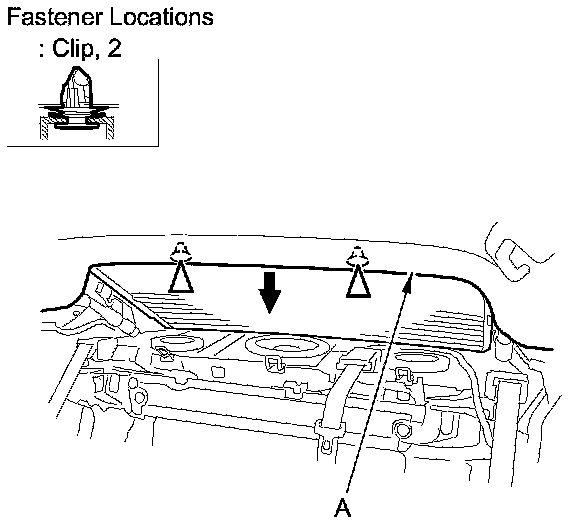 Fastener Locations
: Clip, 2

A