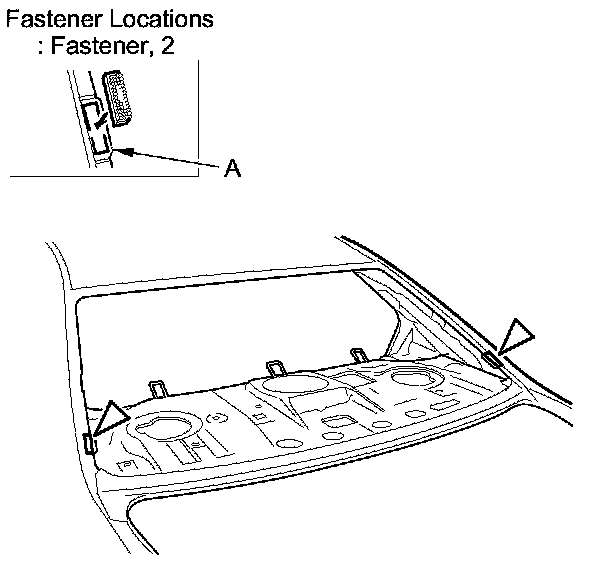 Fastener Locations
: Fastener, 2

A