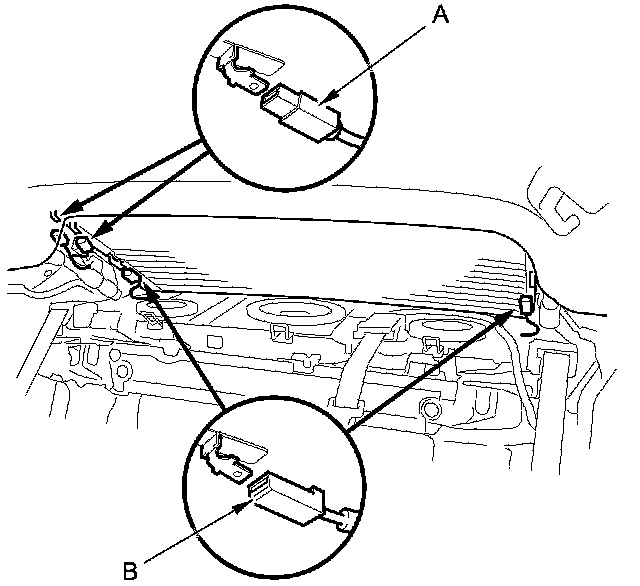 A

B