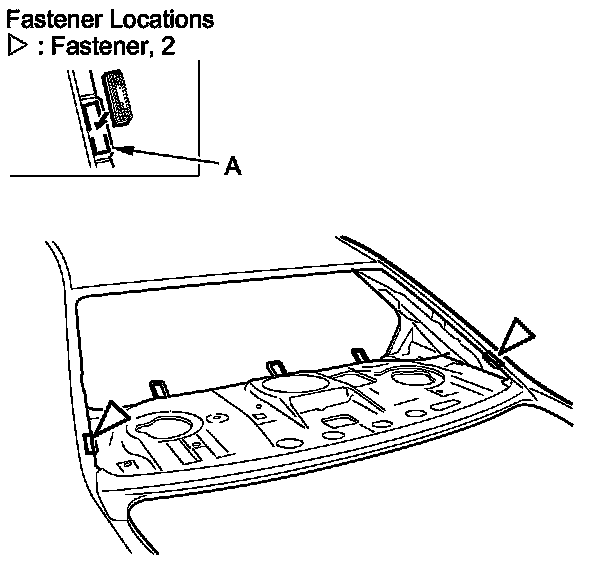 Fastener Locations
▷ : Fastener, 2

A