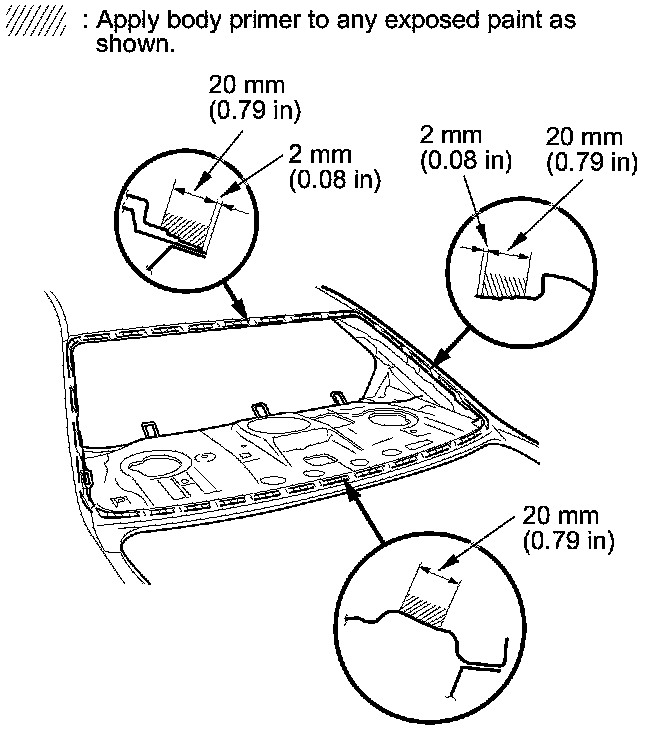 : Apply body primer to any exposed paint as shown.

20 mm
(0.79 in)

2 mm
(0.08 in)

2 mm
(0.08 in)

20 mm
(0.79 in)

20 mm
(0.79 in)