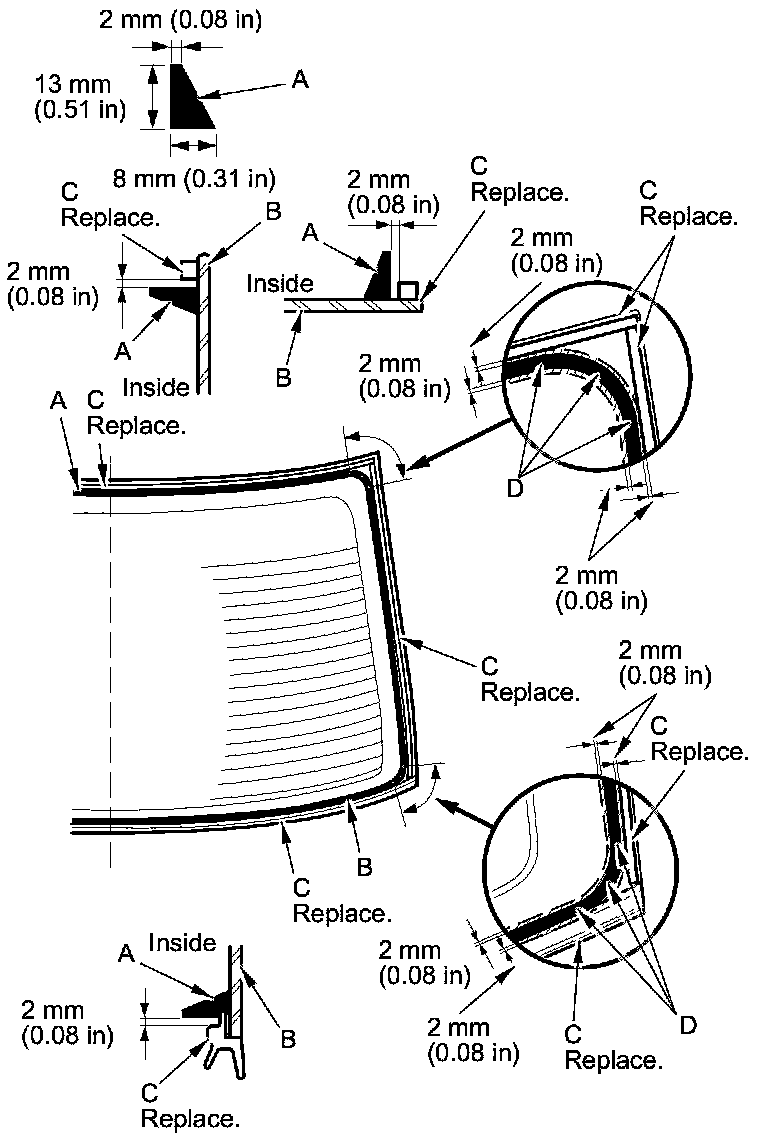 2 mm (0.08 in)

13 mm (0.51 in)

A

8 mm (0.31 in)

C Replace.

B

2 mm (0.08 in)

A

Inside

2 mm (0.08 in)

C Replace.

A

Inside

B

C Replace.

2 mm (0.08 in)

2 mm (0.08 in)

D

2 mm (0.08 in)

A

C Replace.

C Replace.

2 mm (0.08 in)

C Replace.

B

C Replace.

2 mm (0.08 in)

2 mm (0.08 in)

C Replace.

D

Inside

A

2 mm (0.08 in)

B

C Replace.