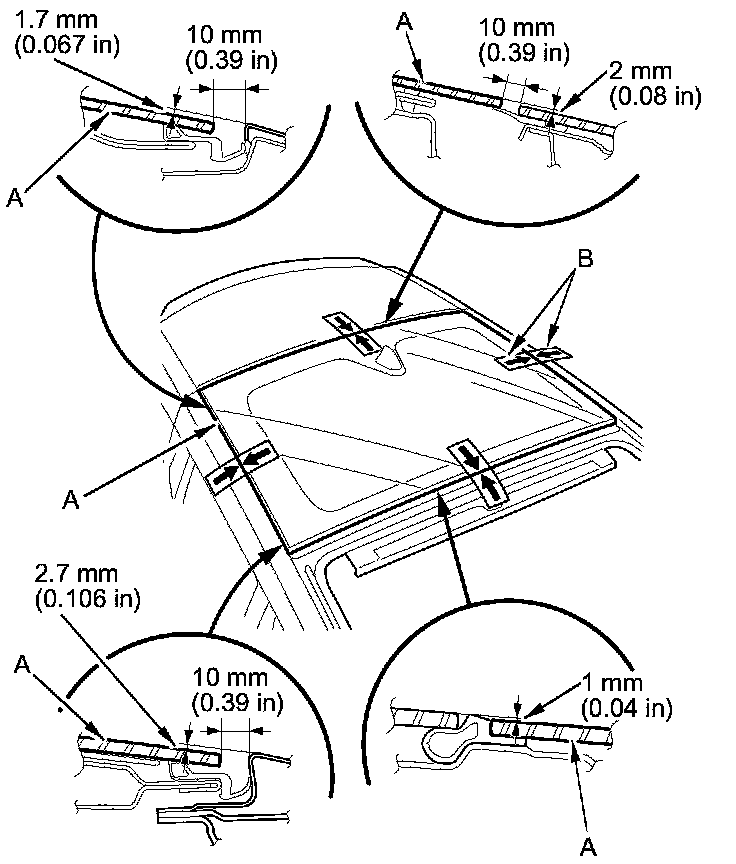 1.7 mm
(0.067 in)

10 mm
(0.39 in)

A

A

10 mm
(0.39 in)

2 mm
(0.08 in)

B

A

2.7 mm
(0.106 in)

A

10 mm
(0.39 in)

1 mm
(0.04 in)

A