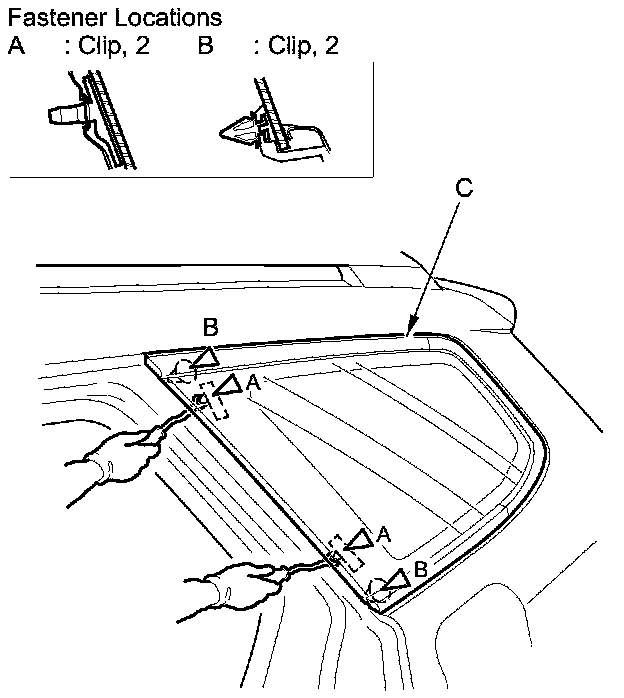 Fastener Locations
A : Clip, 2 B : Clip, 2

C

B

A

A

B