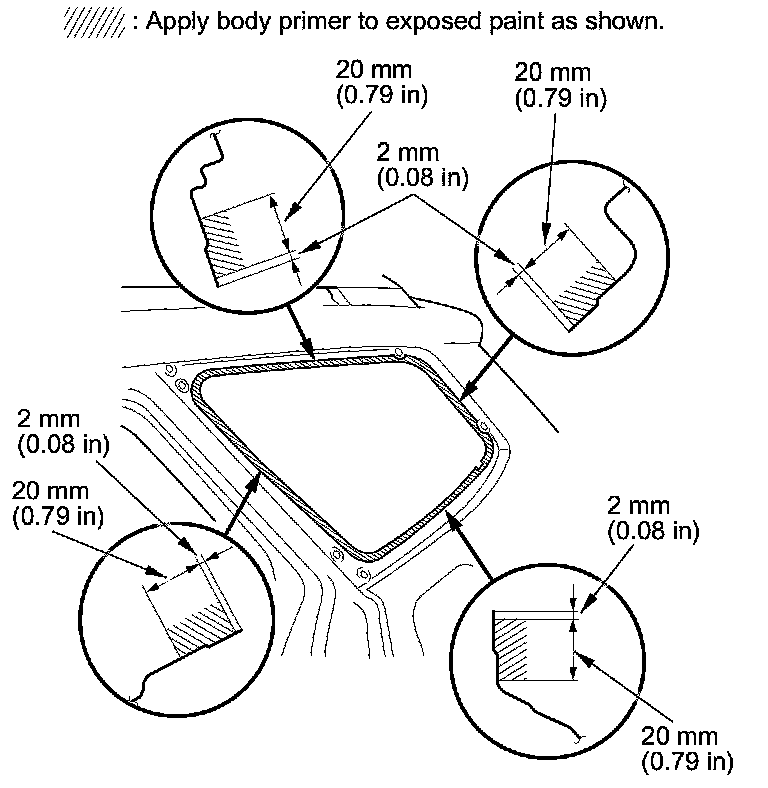 : Apply body primer to exposed paint as shown.

20 mm (0.79 in)

20 mm (0.79 in)

2 mm (0.08 in)

2 mm (0.08 in)

20 mm (0.79 in)

2 mm (0.08 in)

20 mm (0.79 in)