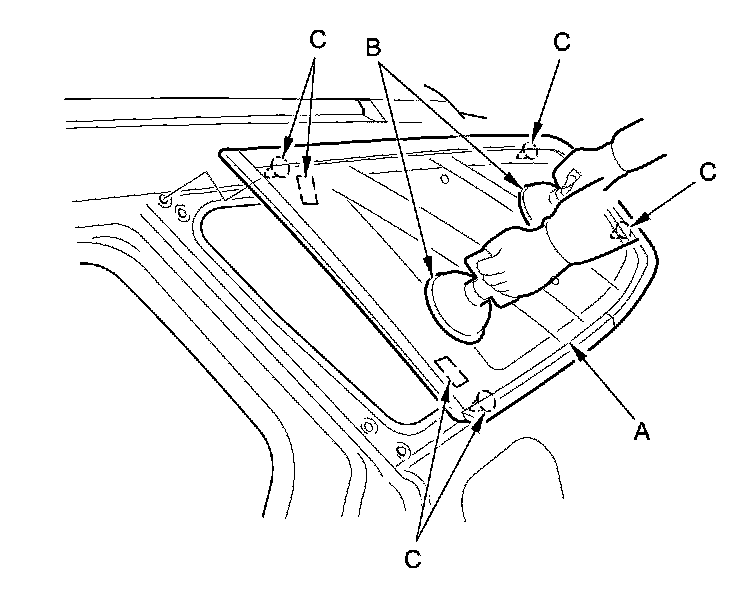 C
B
C
C
A
C