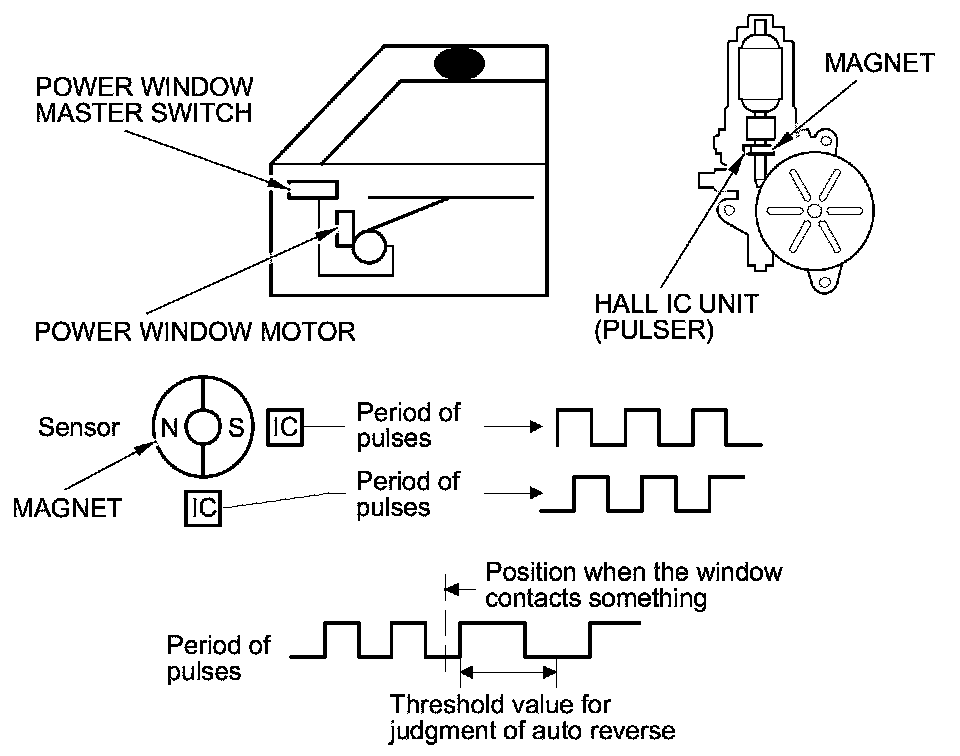 POWER WINDOW MASTER SWITCH

MAGNET

POWER WINDOW MOTOR

HALL IC UNIT (PULSER)

Sensor

N

S

IC

Period of pulses

MAGNET

IC

Period of pulses

Position when the window contacts something

Period of pulses

Threshold value for judgment of auto reverse