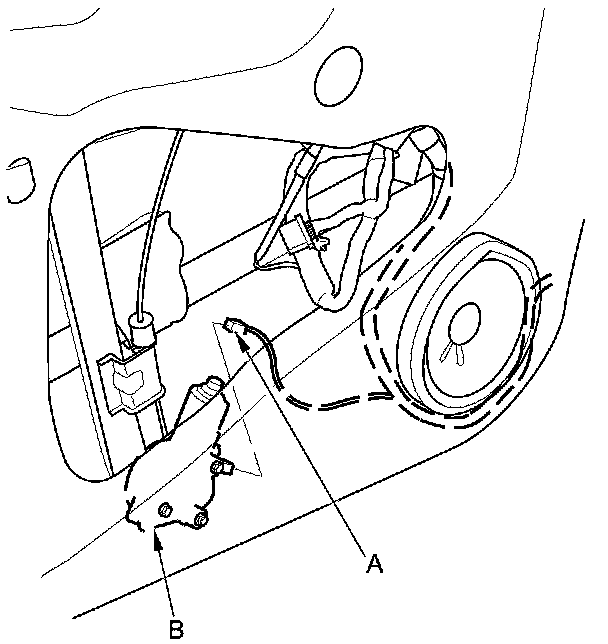 A

B