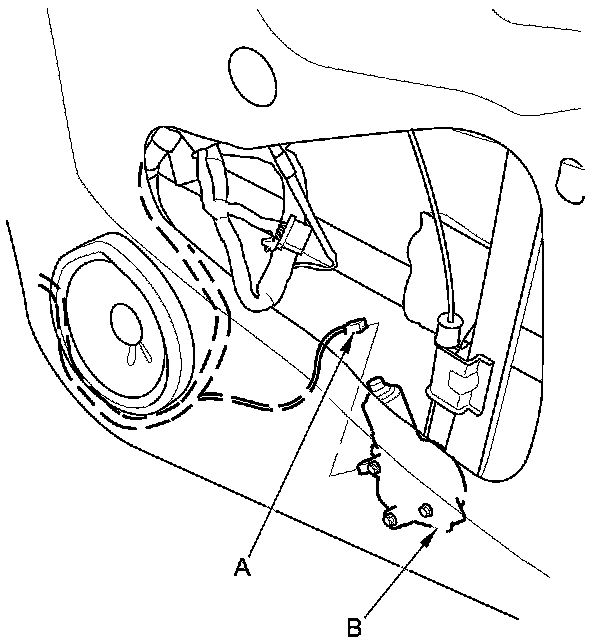 A

B