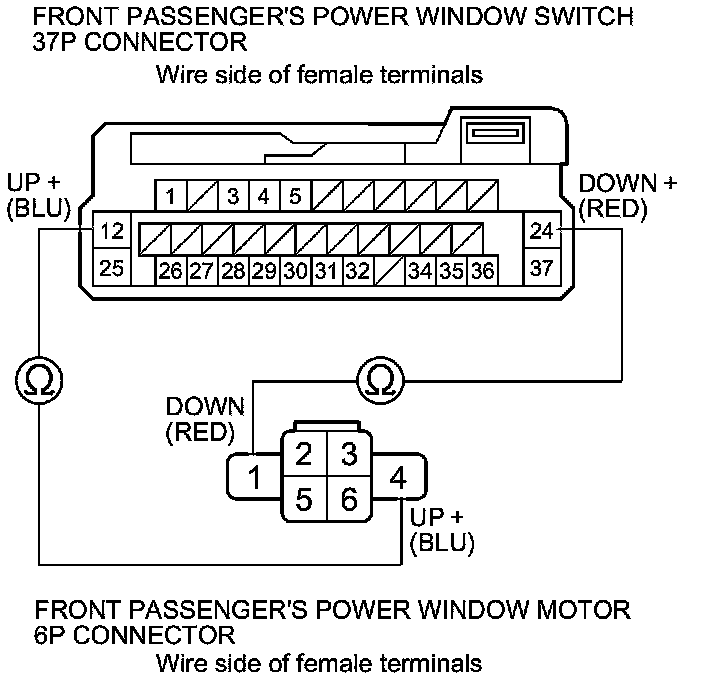 FRONT PASSENGER'S POWER WINDOW SWITCH 37P CONNECTOR

Wire side of female terminals

UP + (BLU)

DOWN + (RED)

1 3 4 5

12 24

25 26 27 28 29 30 31 32 34 35 36 37

Ω

Ω

DOWN (RED)

1 2 3 4 5 6

UP + (BLU)

FRONT PASSENGER'S POWER WINDOW MOTOR 6P CONNECTOR

Wire side of female terminals