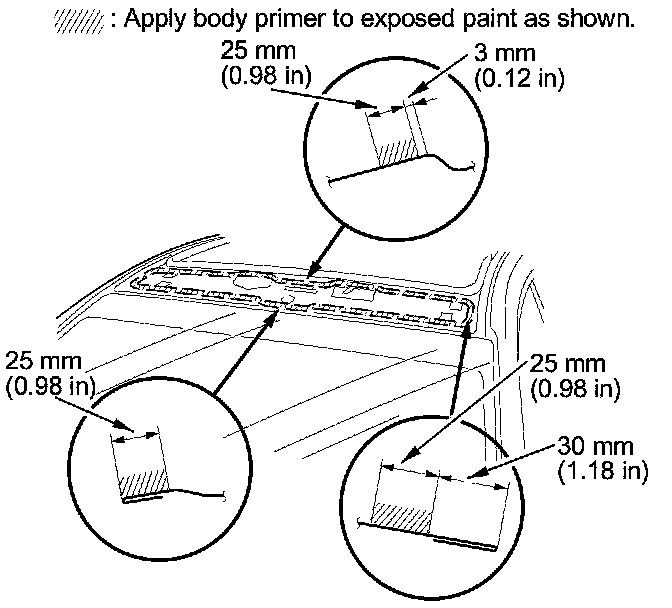 : Apply body primer to exposed paint as shown.

25 mm
(0.98 in)

3 mm
(0.12 in)

25 mm
(0.98 in)

25 mm
(0.98 in)

30 mm
(1.18 in)