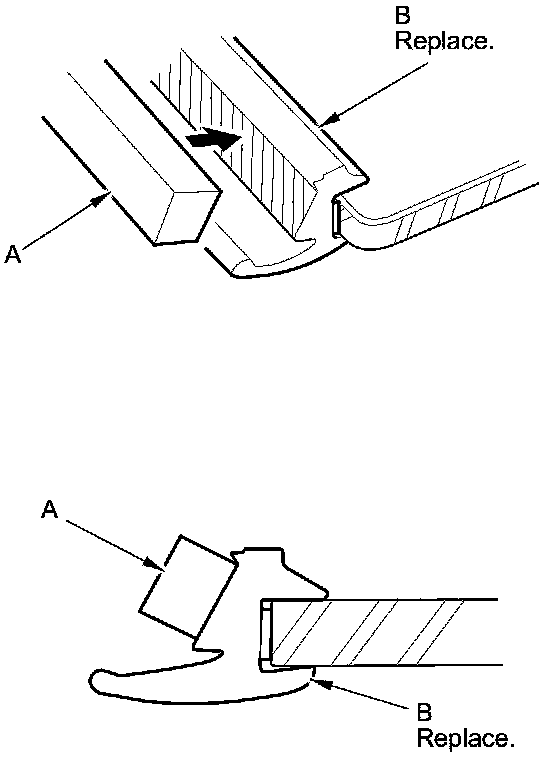 B
Replace.

A

A

B
Replace.