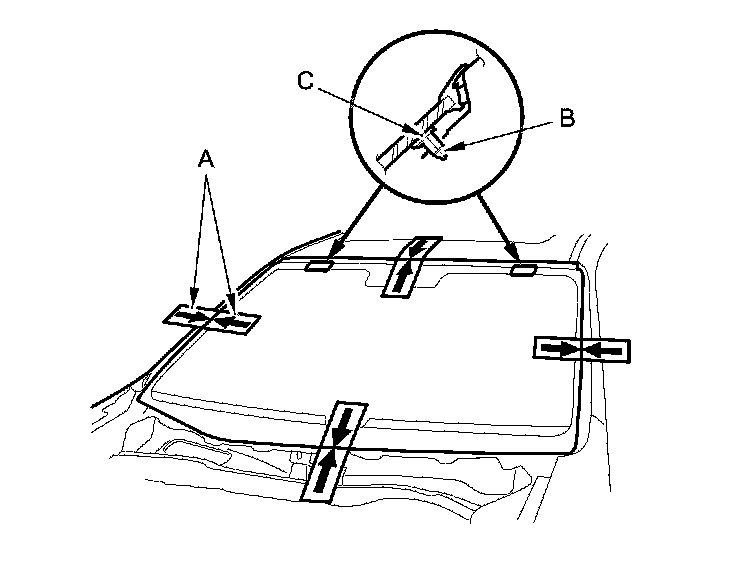 C
B
A