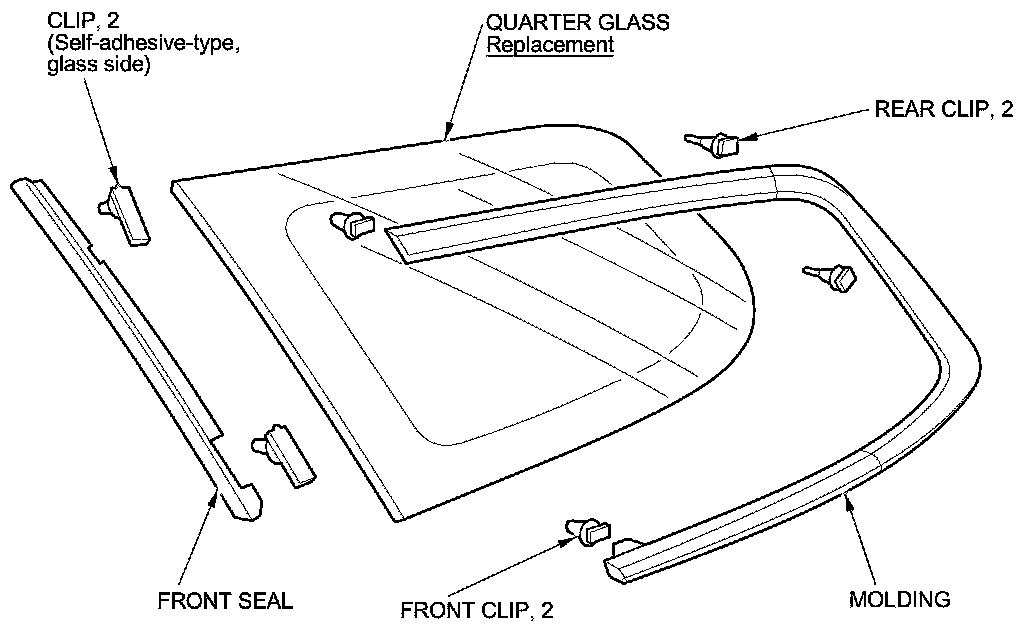 CLIP, 2
(Self-adhesive-type, glass side)

QUARTER GLASS
Replacement

REAR CLIP, 2

FRONT SEAL

FRONT CLIP, 2

MOLDING