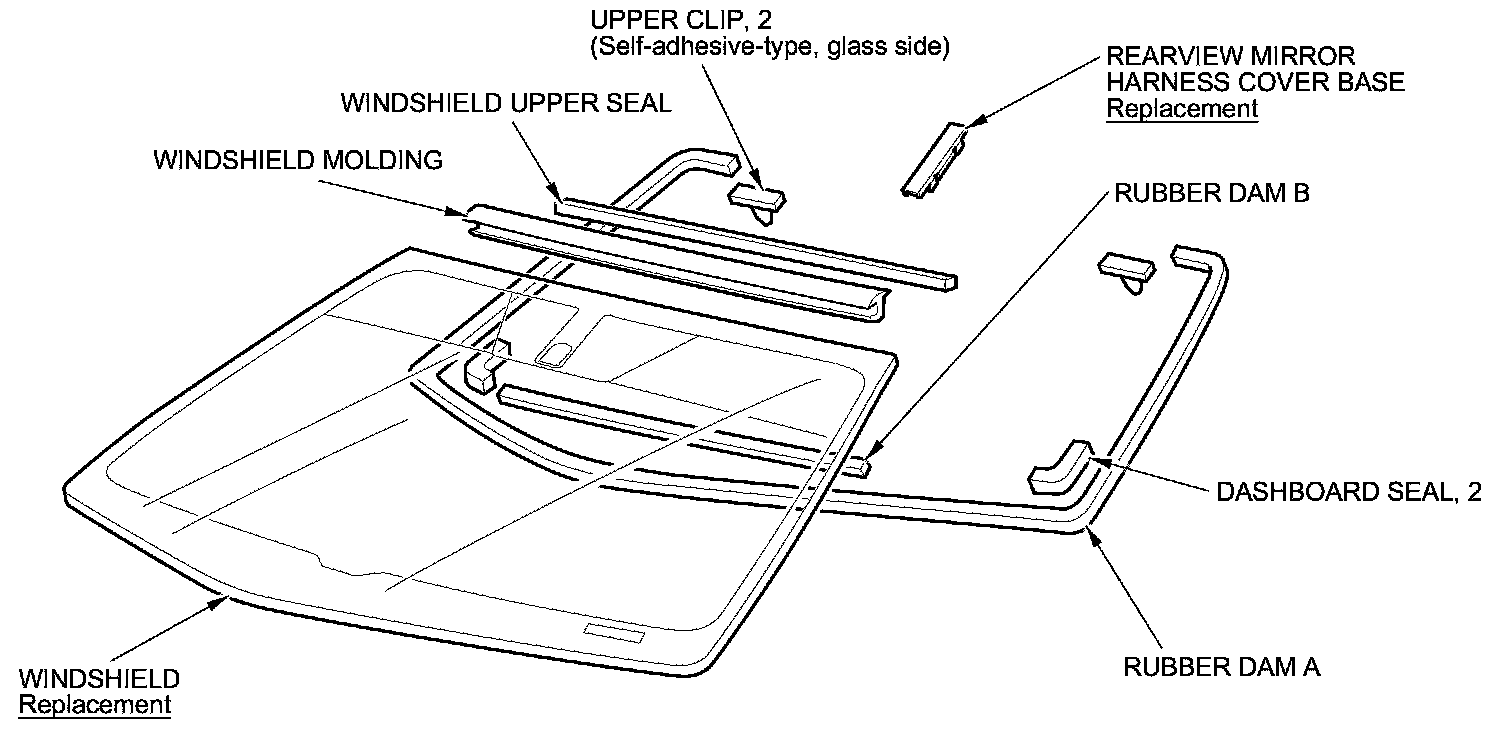 UPPER CLIP, 2
(Self-adhesive-type, glass side)

REARVIEW MIRROR
HARNESS COVER BASE
Replacement

WINDSHIELD UPPER SEAL

WINDSHIELD MOLDING

RUBBER DAM B

DASHBOARD SEAL, 2

RUBBER DAM A

WINDSHIELD
Replacement